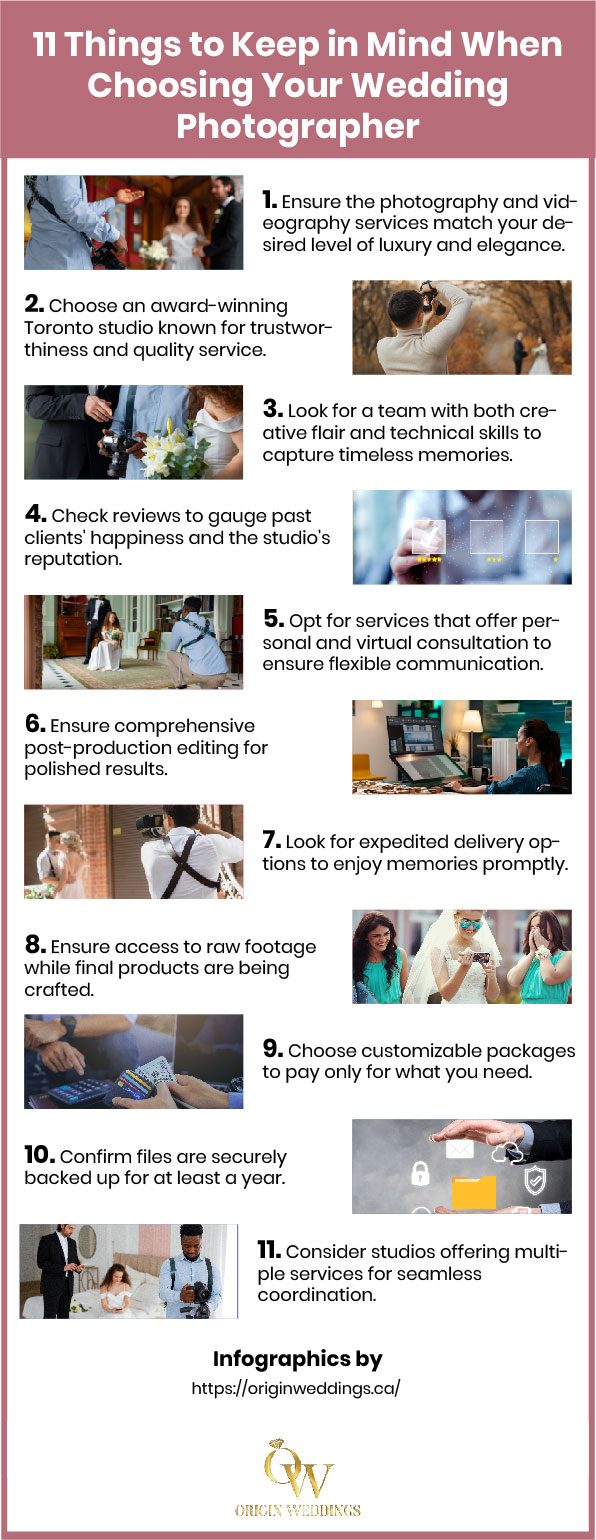 11 Things to Keep in Mind When Choosing Your Wedding Photographer

1. Ensure the photography and videography services match your desired level of luxury and elegance.

2. Choose an award-winning Toronto studio known for trustworthiness and quality service.

3. Look for a team with both creative flair and technical skills to capture timeless memories.

4. Check reviews to gauge past clients' happiness and the studio's reputation.

5. Opt for services that offer personal and virtual consultation to ensure flexible communication.

6. Ensure comprehensive post-production editing for polished results.

7. Look for expedited delivery options to enjoy memories promptly.

8. Ensure access to raw footage while final products are being crafted.

9. Choose customizable packages to pay only for what you need.

10. Confirm files are securely backed up for at least a year.

11. Consider studios offering multiple services for seamless coordination.

Infographics by
https://originweddings.ca/

OW
ORIGIN WEDDINGS